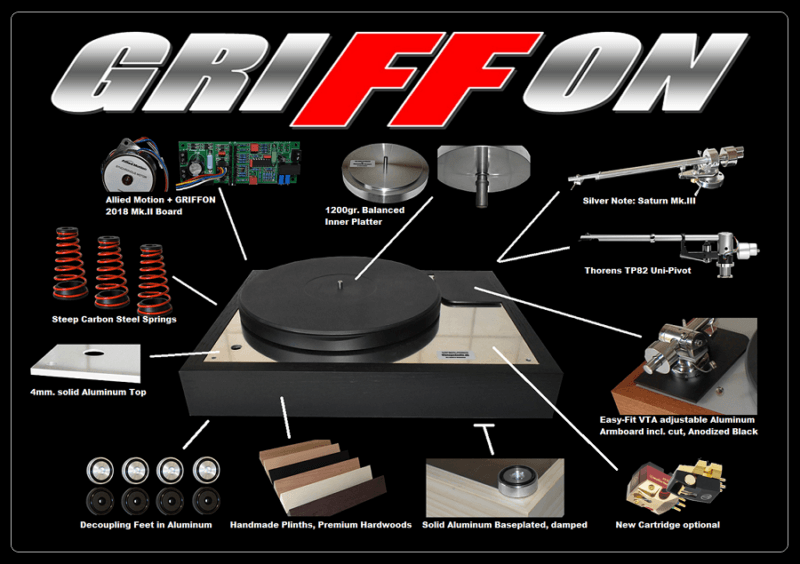 GRIFFON

Allied Motion + GRIFFON 2018 Mk.II Board

1200gr. Balanced Inner Platter

Silver Note: Saturn Mk.III

Thorens TP82 Uni-Pivot

Steep Carbon Steel Springs

4mm. solid Aluminum Top

Easy-Fit VTA adjustable Aluminum Armboard incl. cut, Anodized Black

Decoupling Feet in Aluminum

Handmade Plinths, Premium Hardwoods

Solid Aluminum Baseplated, damped

New Cartridge optional